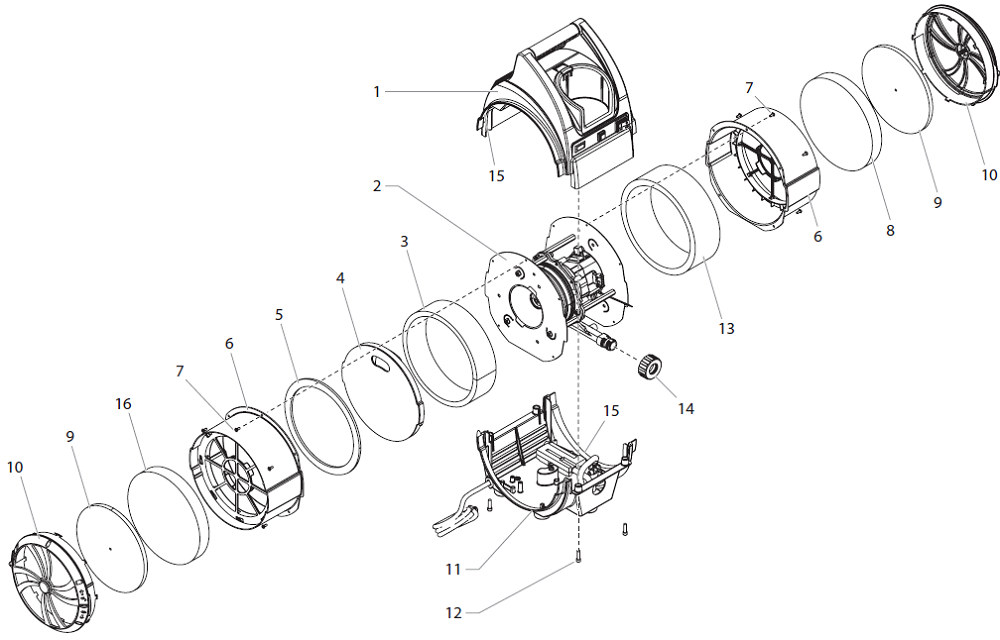 1
15
2
3
4
5
6
7
16
9
10
7
6
8
9
10
13
14
15
11
12